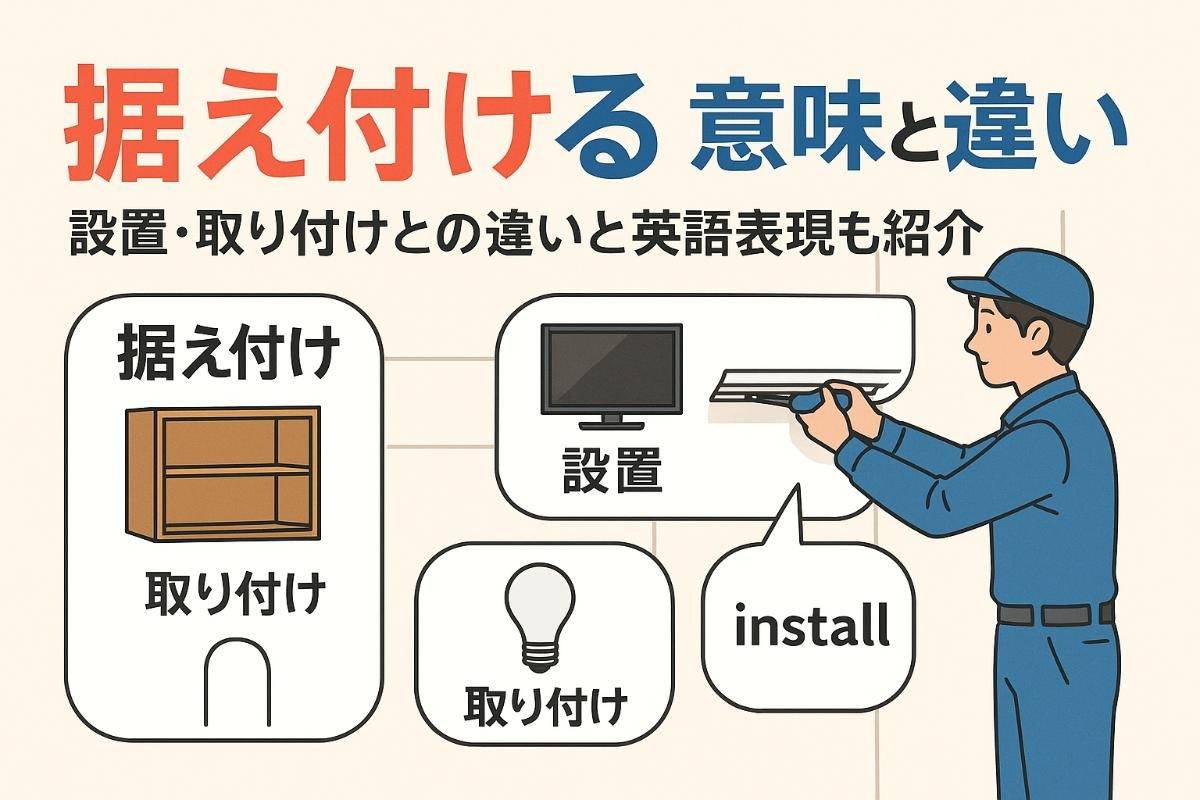 据え付ける 意味と違い

設置・取り付けとの違いと英語表現も紹介

据え付け

取り付け

設置

取り付け

install